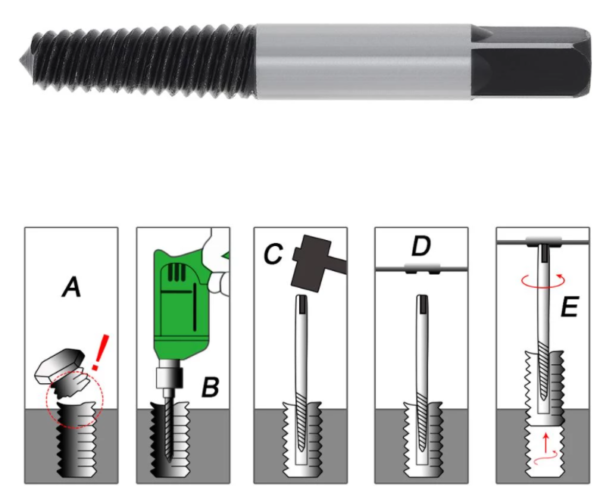 A
!
B
C
D
E