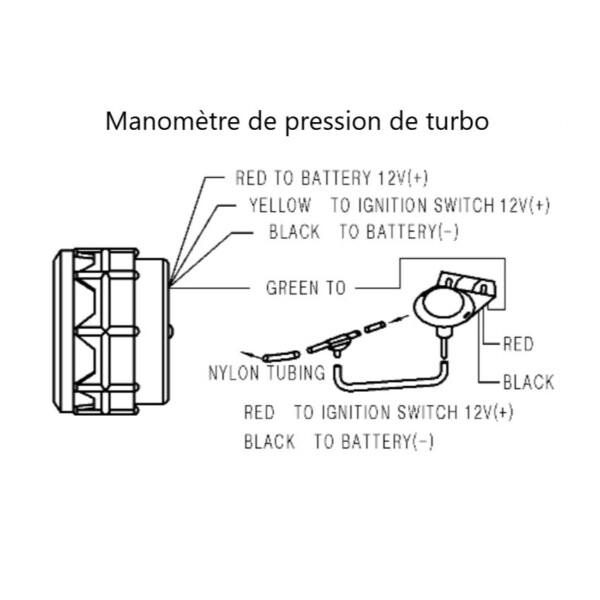 Manomètre de pression de turbo

RED TO BATTERY 12V(+)
YELLOW TO IGNITION SWITCH 12V(+)
BLACK TO BATTERY(-)

GREEN TO

RED

BLACK

NYLON TUBING

RED TO IGNITION SWITCH 12V(+)
BLACK TO BATTERY(-)